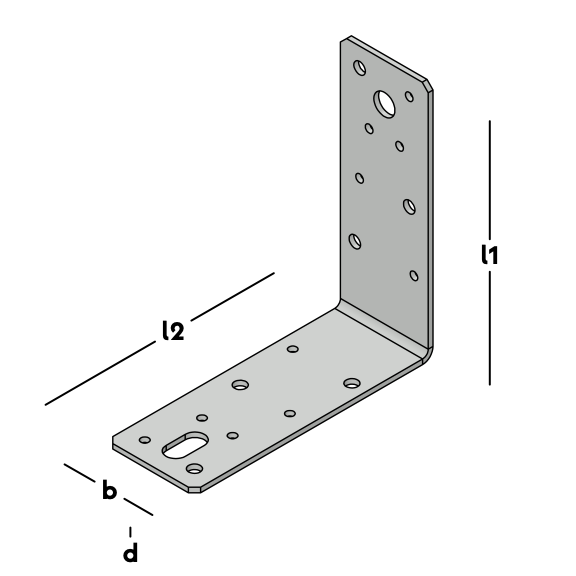 l1

l2

b

d